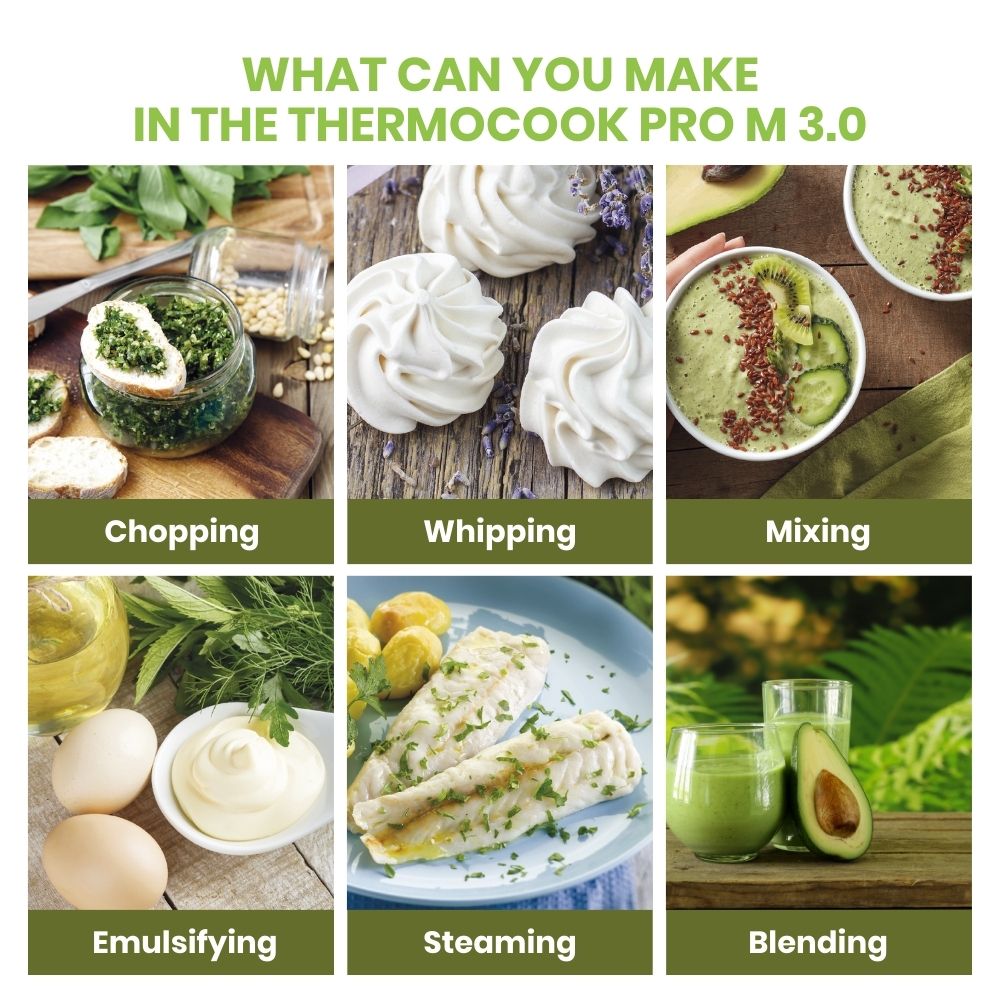 WHAT CAN YOU MAKE
IN THE THERMOCOOK PRO M 3.0

Chopping

Whipping

Mixing

Emulsifying

Steaming

Blending