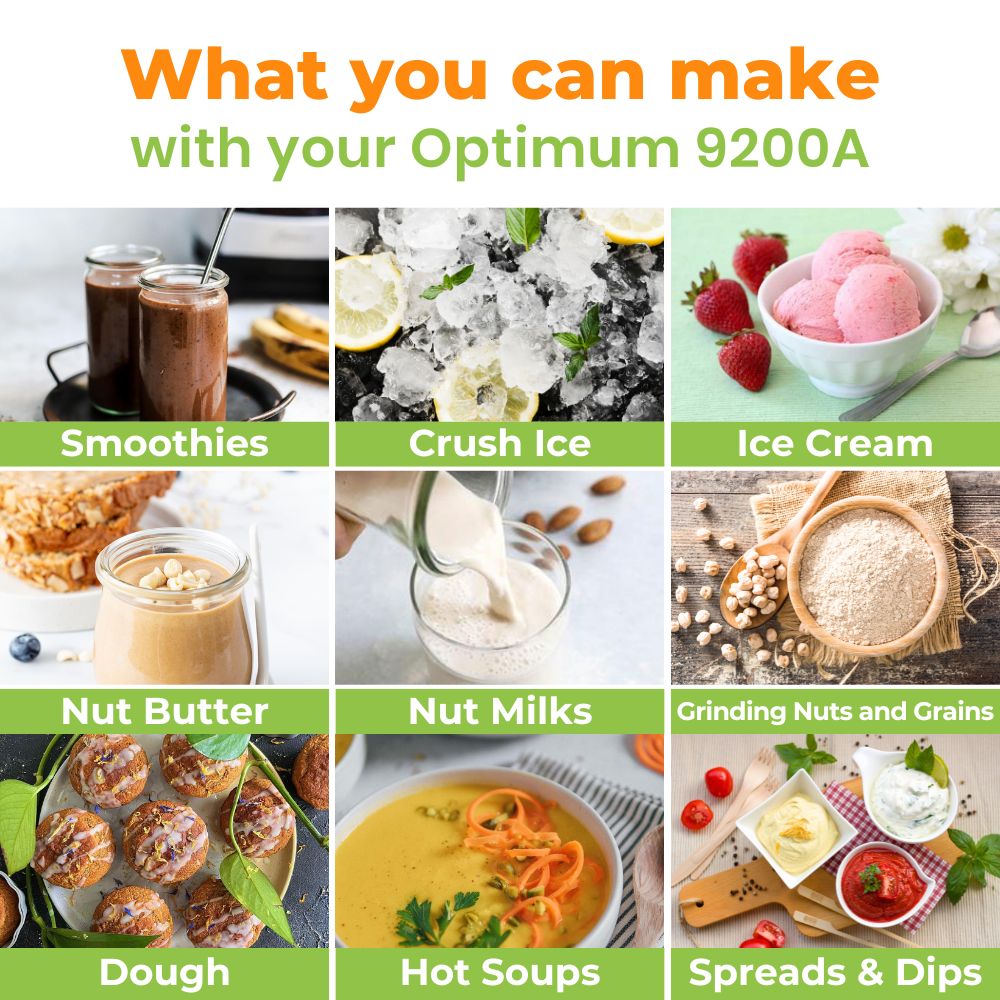 What you can make
with your Optimum 9200A

Smoothies

Crush Ice

Ice Cream

Nut Butter

Nut Milks

Grinding Nuts and Grains

Dough

Hot Soups

Spreads & Dips