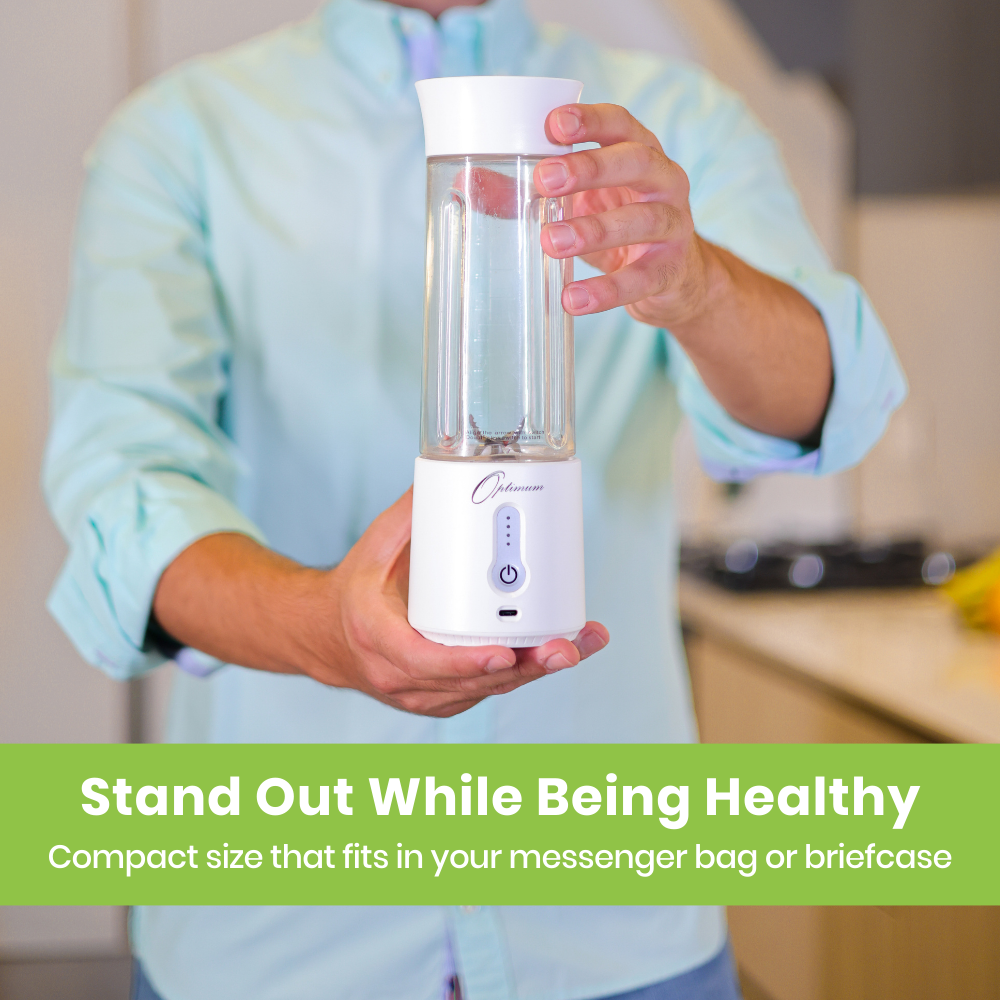 Optimum

Stand Out While Being Healthy

Compact size that fits in your messenger bag or briefcase