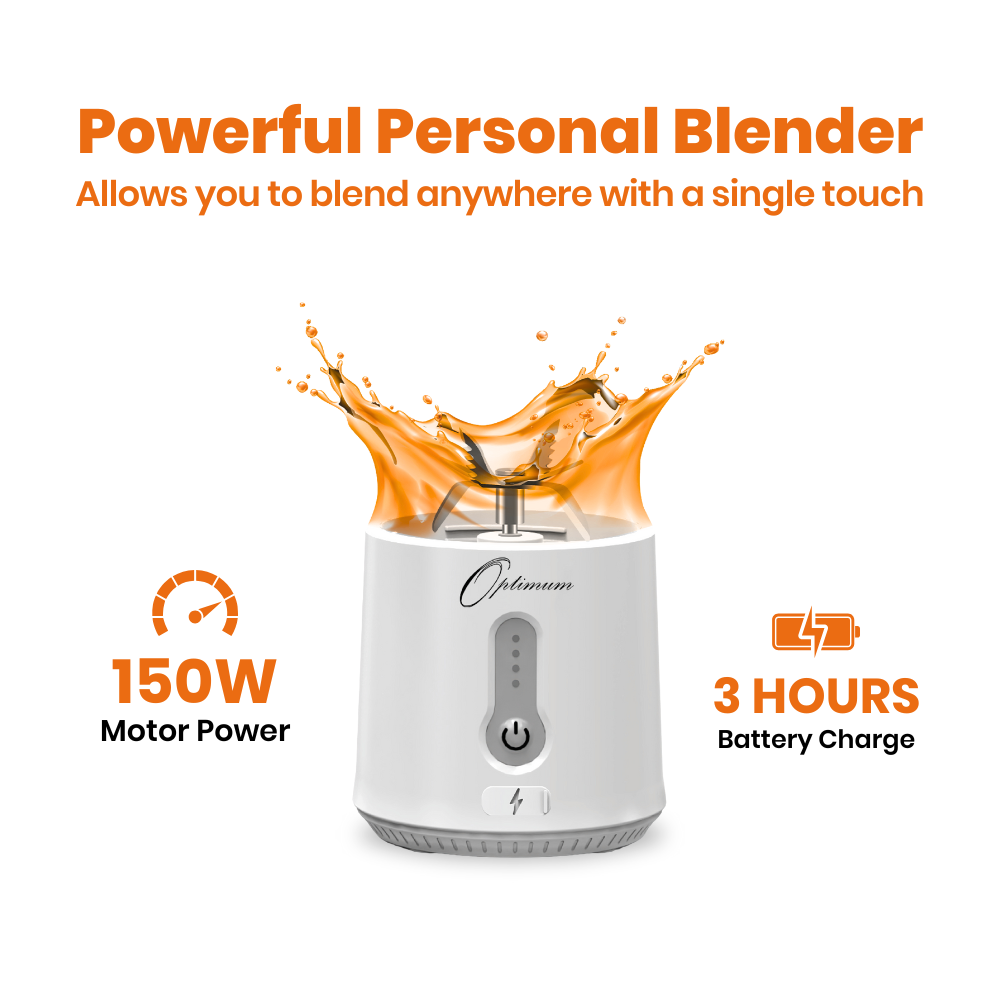 Powerful Personal Blender
Allows you to blend anywhere with a single touch

Optimum

150W
Motor Power

3 HOURS
Battery Charge