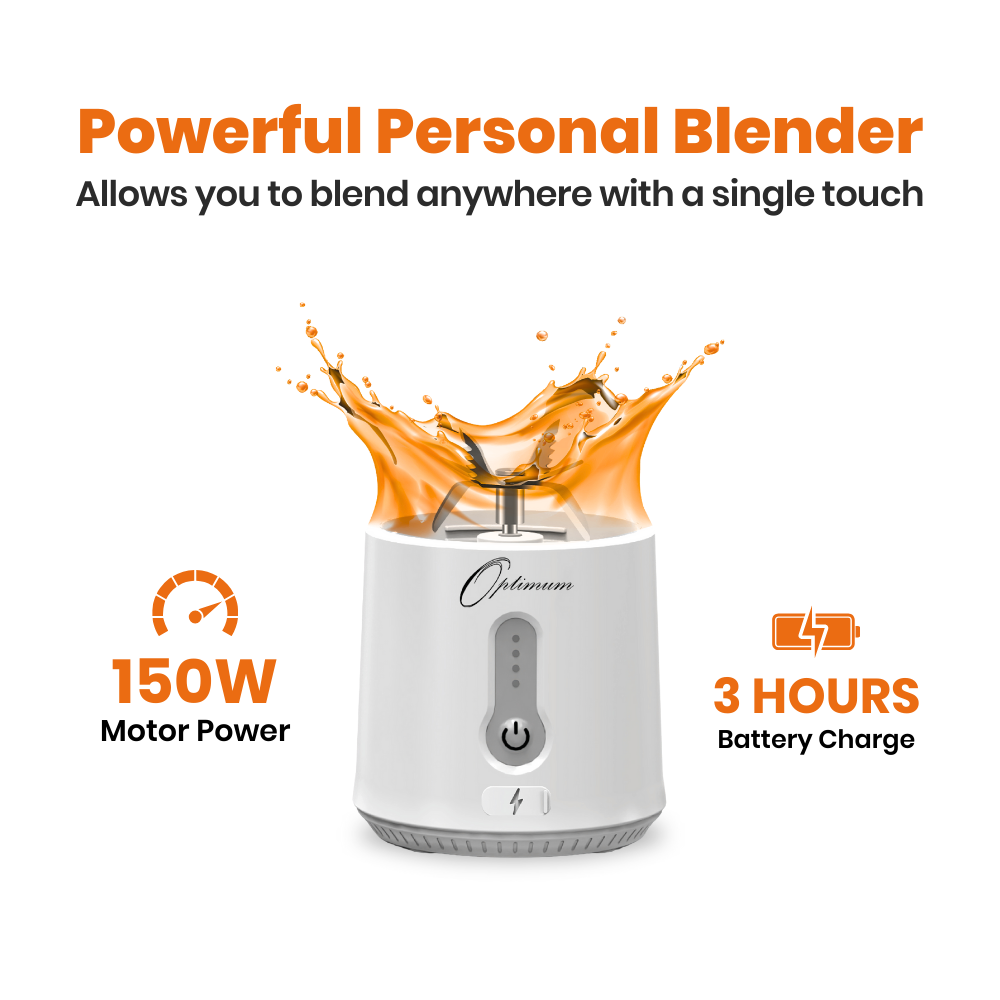 Powerful Personal Blender
Allows you to blend anywhere with a single touch

Optimum

150W
Motor Power

3 HOURS
Battery Charge