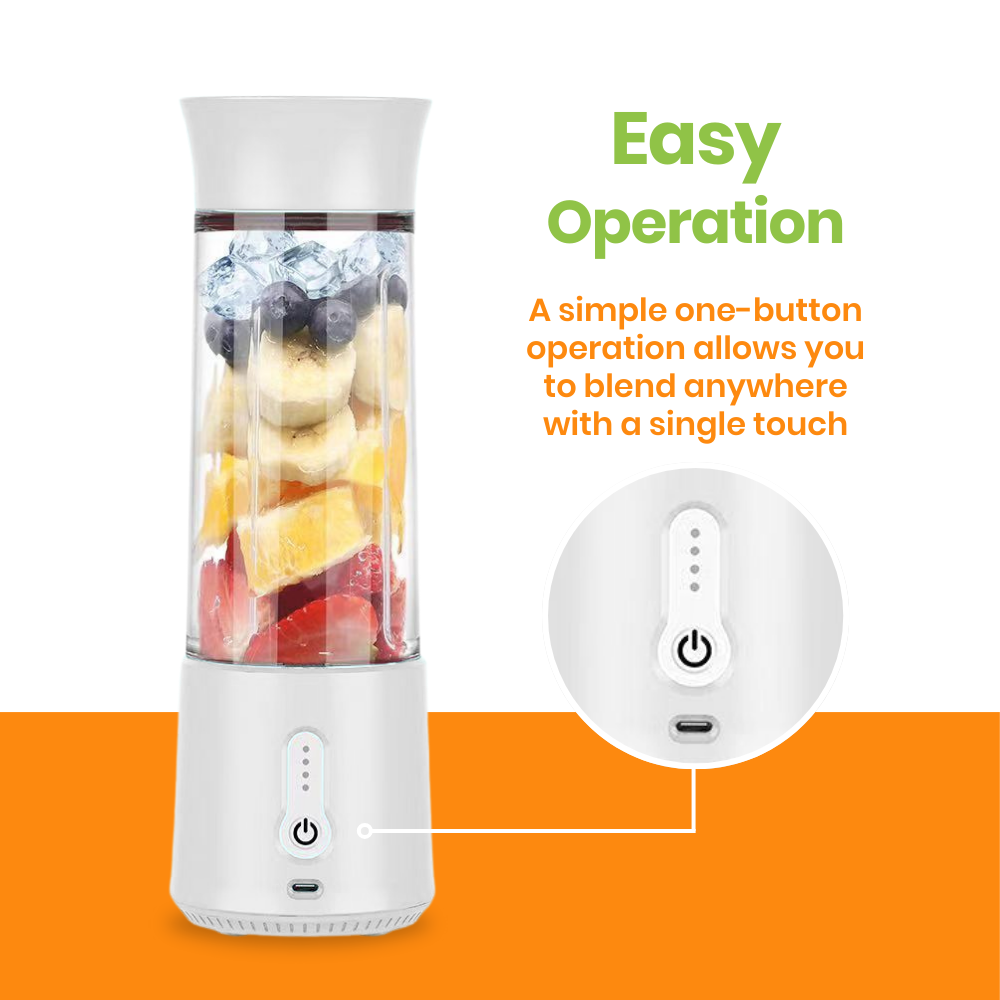 Easy Operation

A simple one-button operation allows you to blend anywhere with a single touch