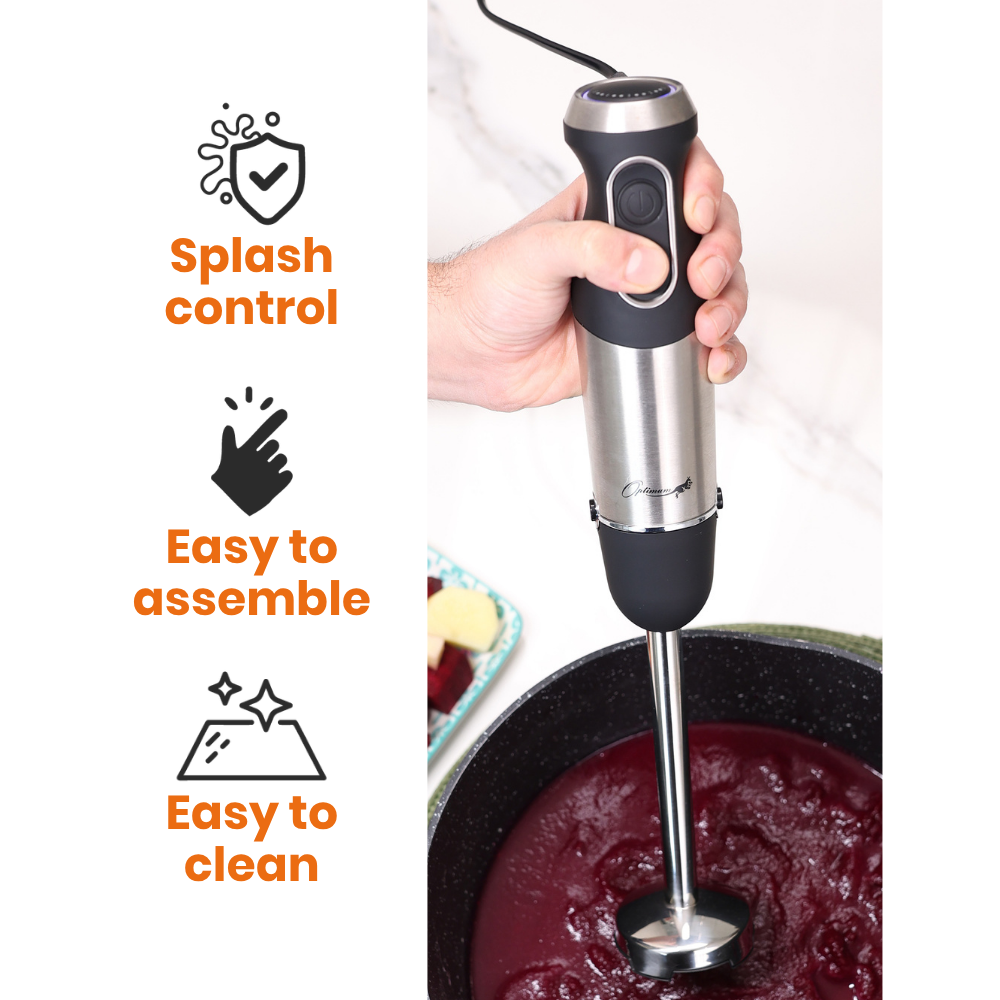 Splash control

Easy to assemble

Easy to clean

Optimum