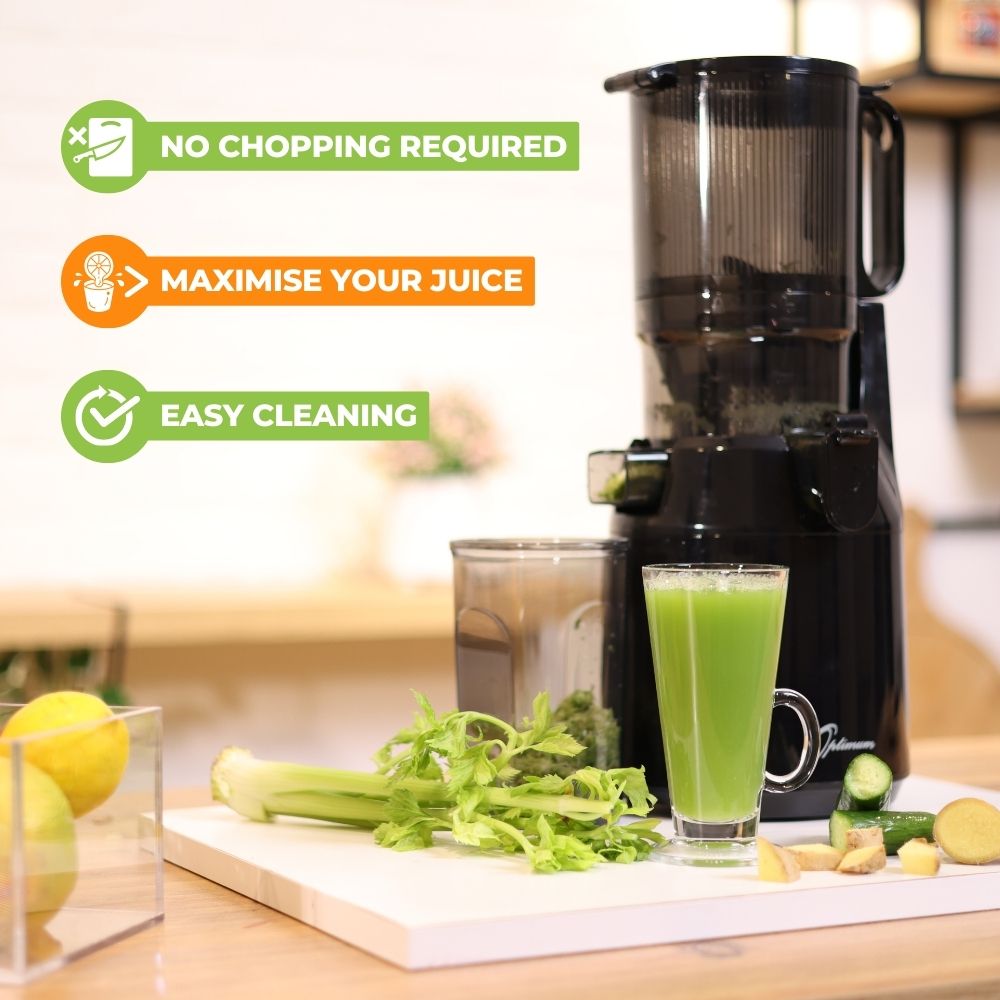 NO CHOPPING REQUIRED

MAXIMISE YOUR JUICE

EASY CLEANING

Optimum