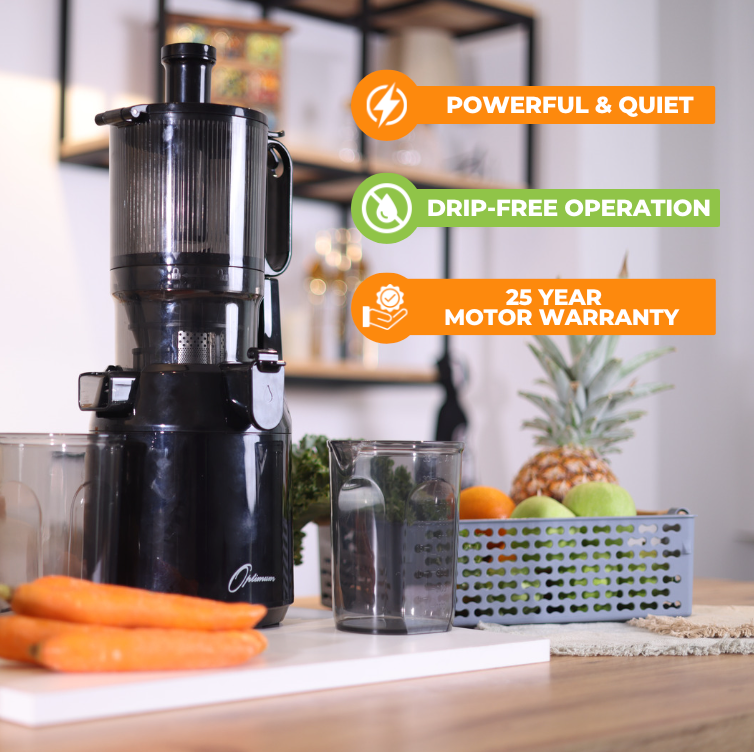 POWERFUL & QUIET

DRIP-FREE OPERATION

25 YEAR
MOTOR WARRANTY

Optimum