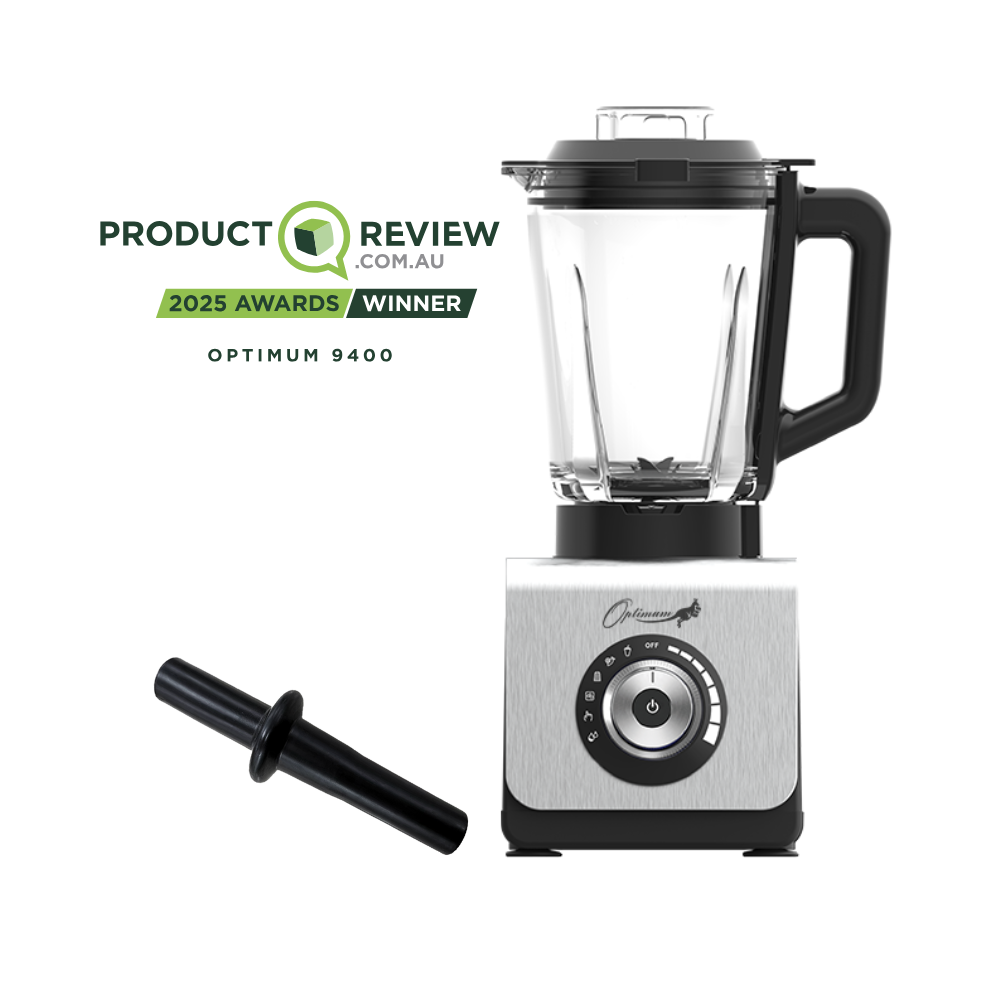 PRODUCT REVIEW
.COM.AU
2025 AWARDS WINNER
OPTIMUM 9400

Optimum
OFF