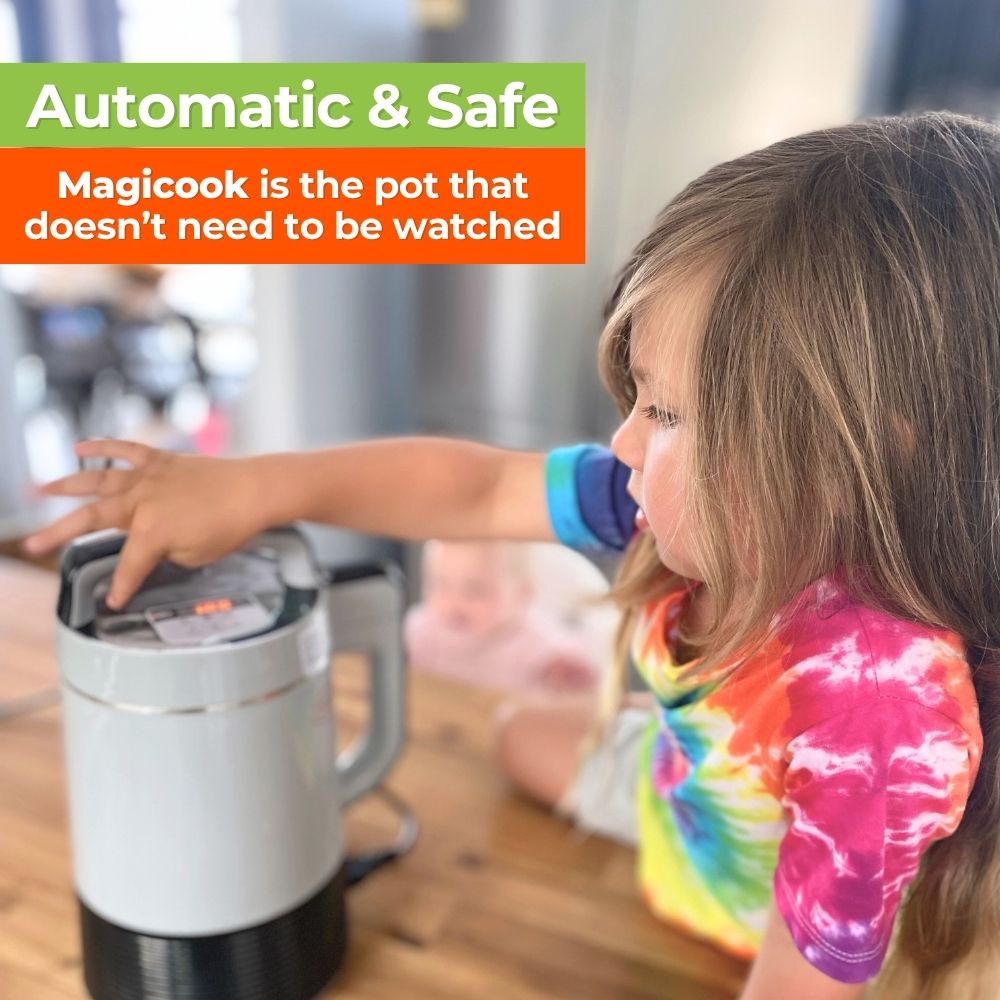 Automatic & Safe

Magicook is the pot that doesn’t need to be watched