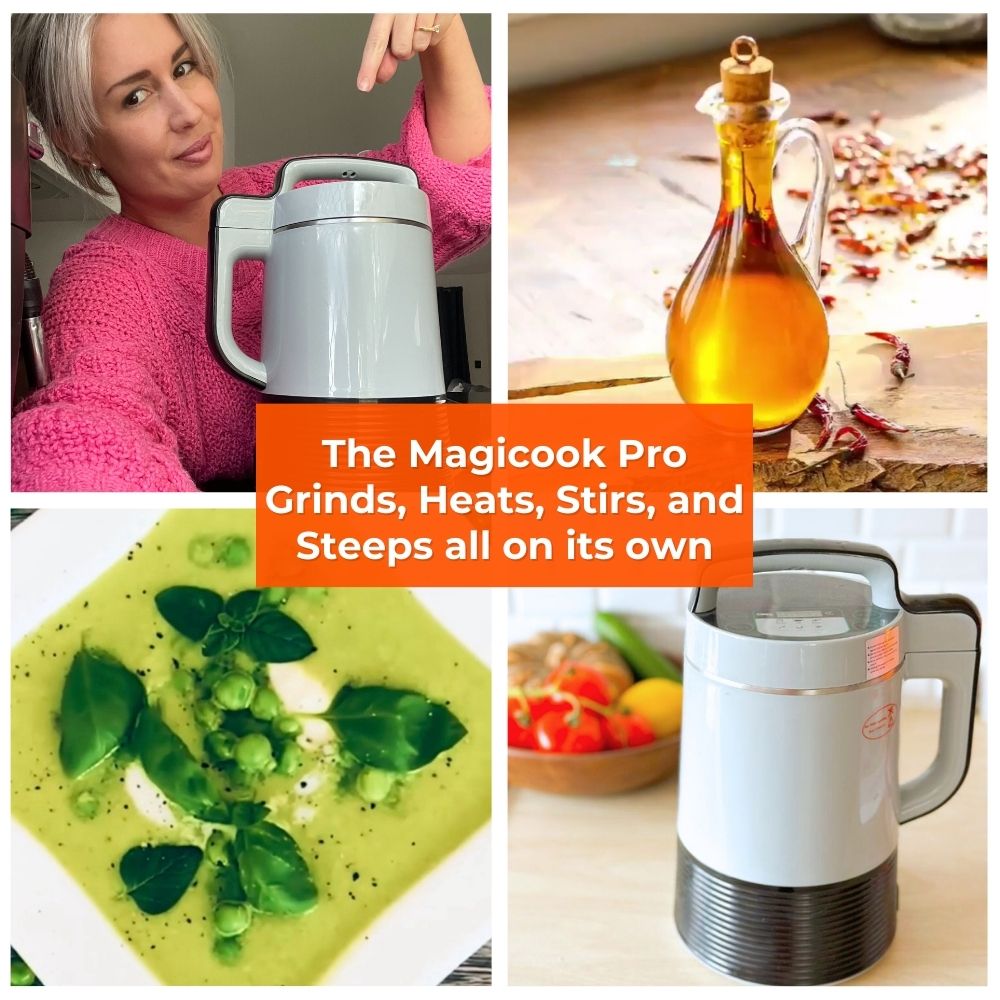 The Magicook Pro Grinds, Heats, Stirs, and Steeps all on its own