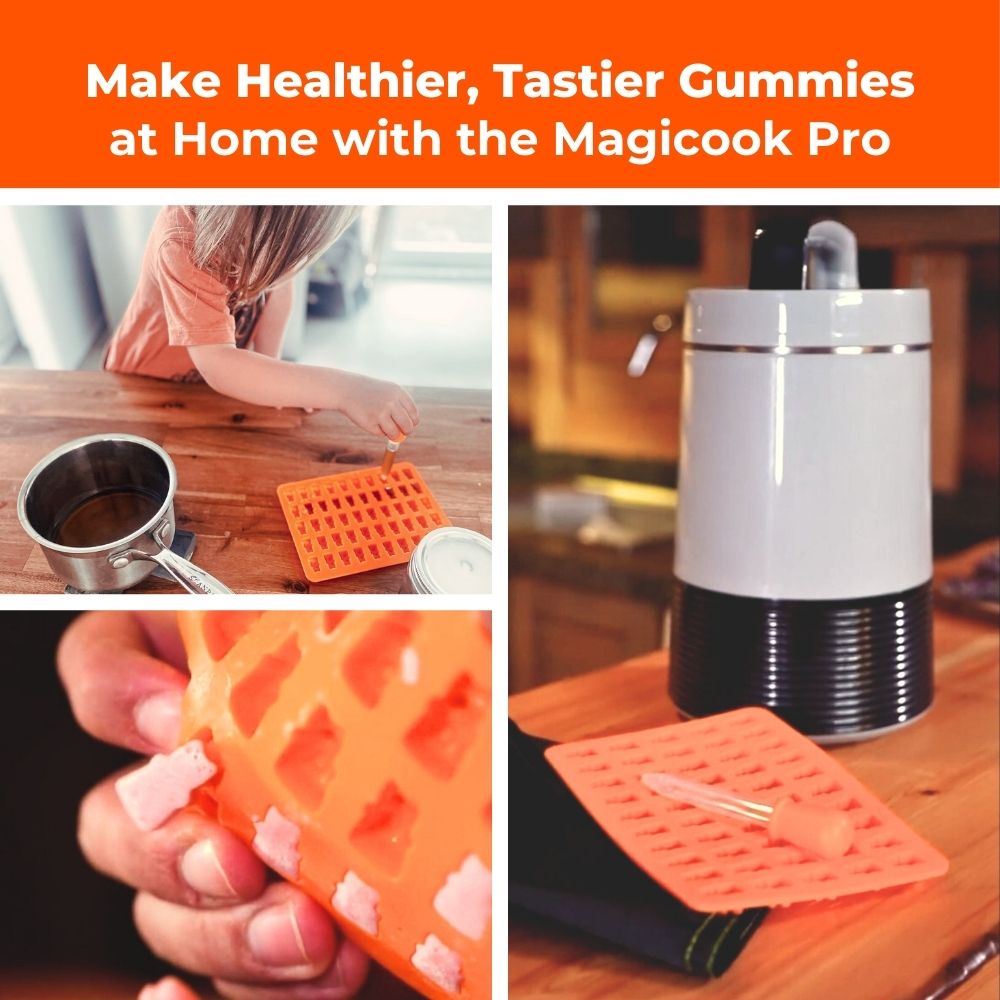 Make Healthier, Tastier Gummies at Home with the Magicook Pro