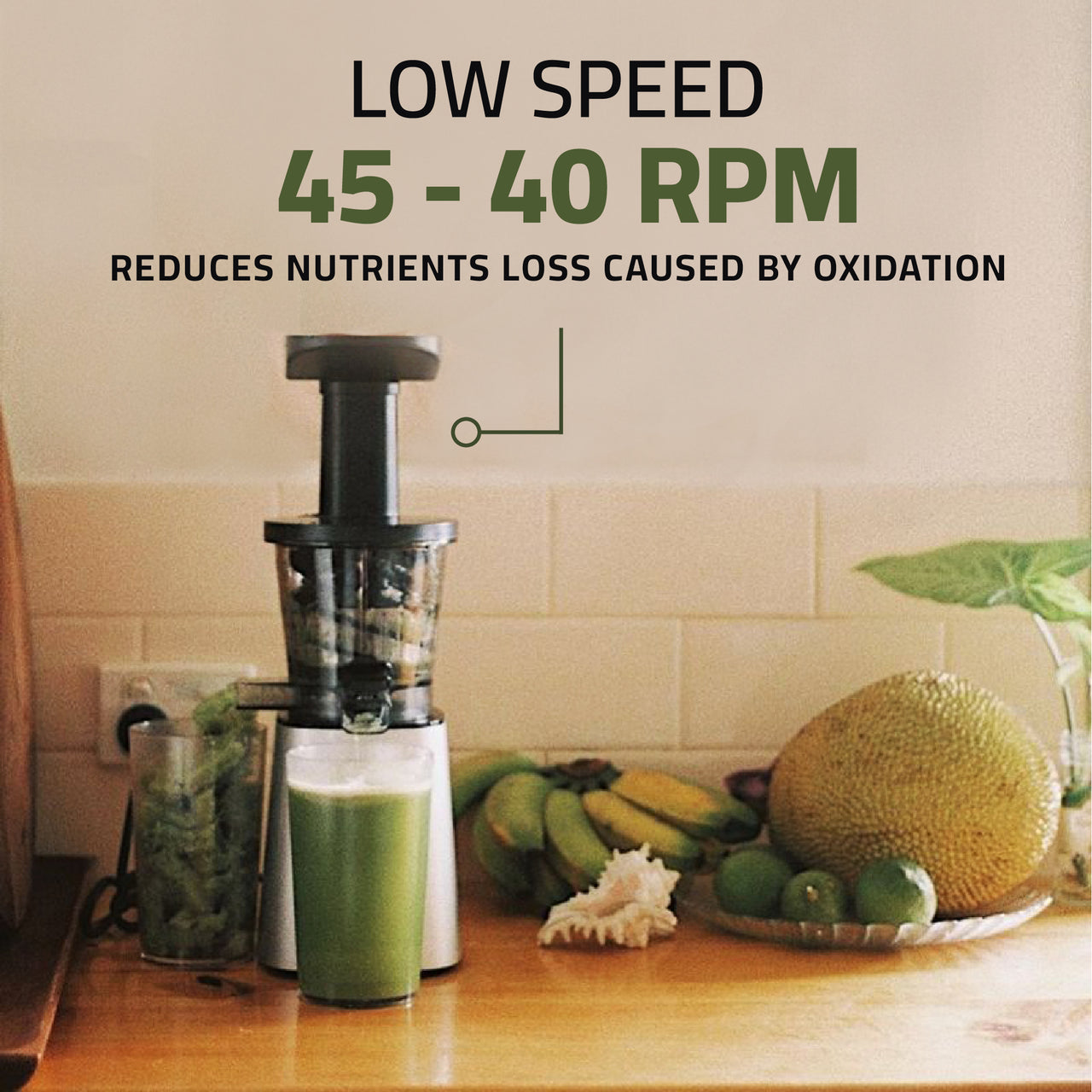 LOW SPEED
45 - 40 RPM
REDUCES NUTRIENTS LOSS CAUSED BY OXIDATION