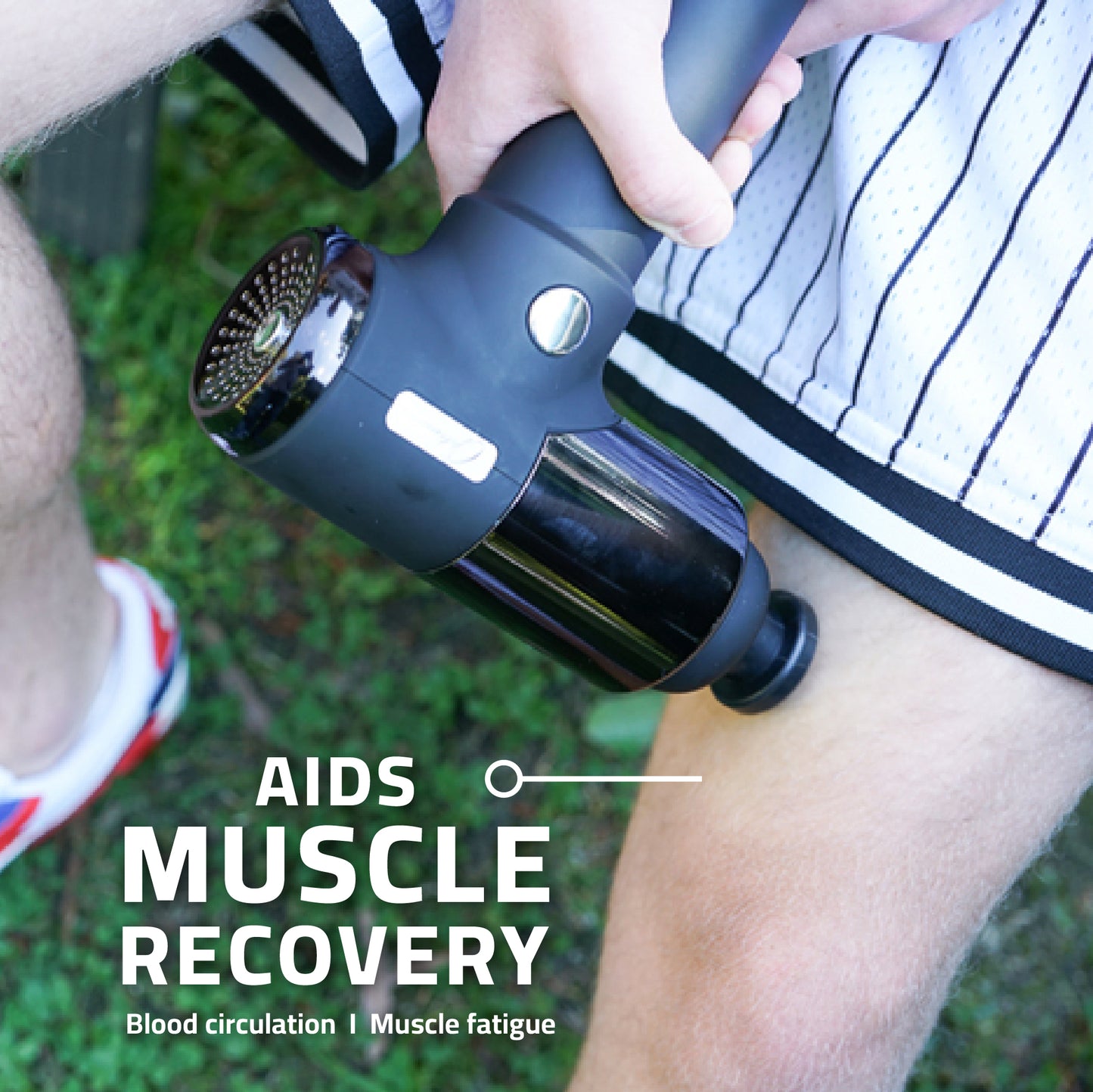 AIDS
MUSCLE
RECOVERY

Blood circulation I Muscle fatigue