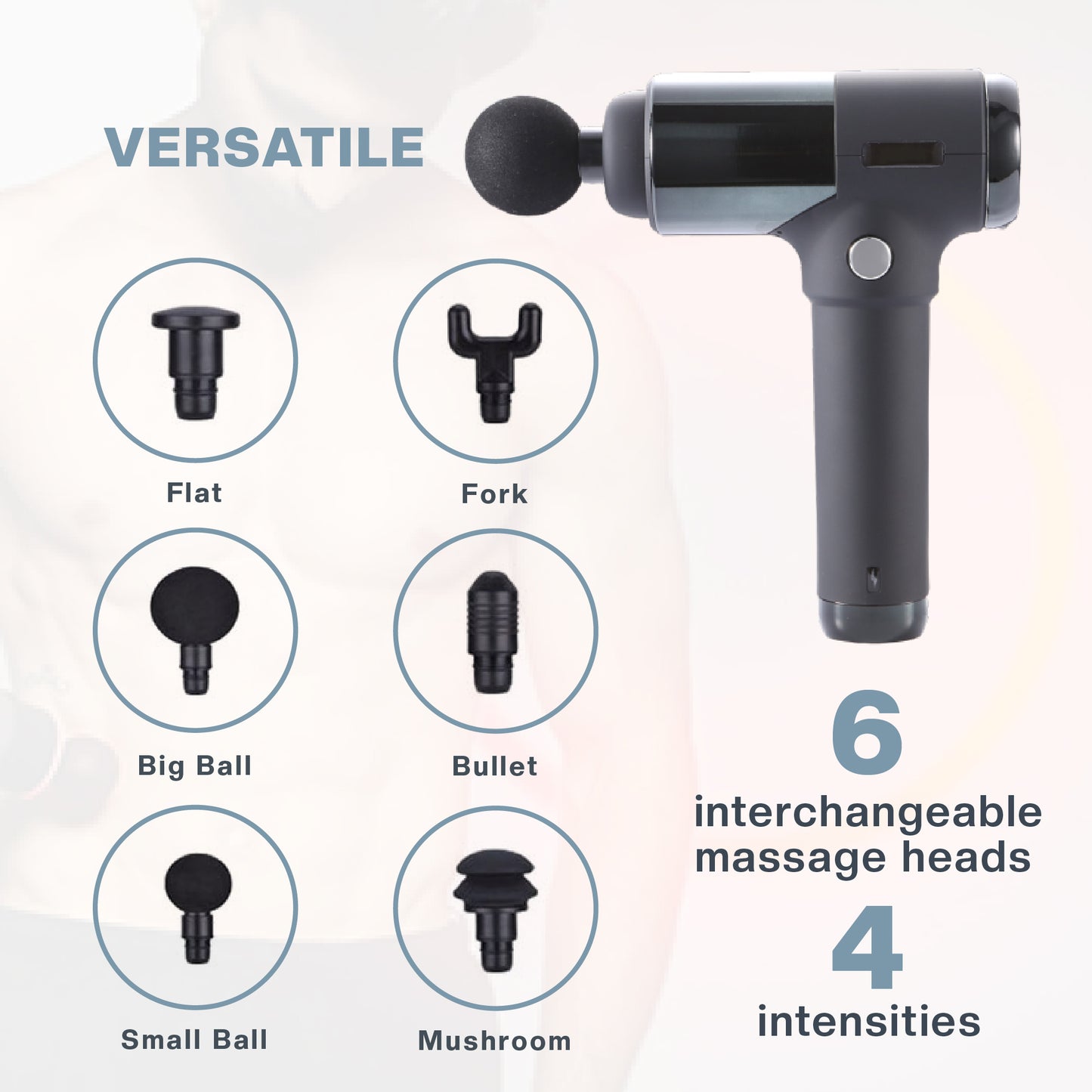 VERSATILE

Flat

Fork

Big Ball

Bullet

Small Ball

Mushroom

6
interchangeable massage heads

4
intensities