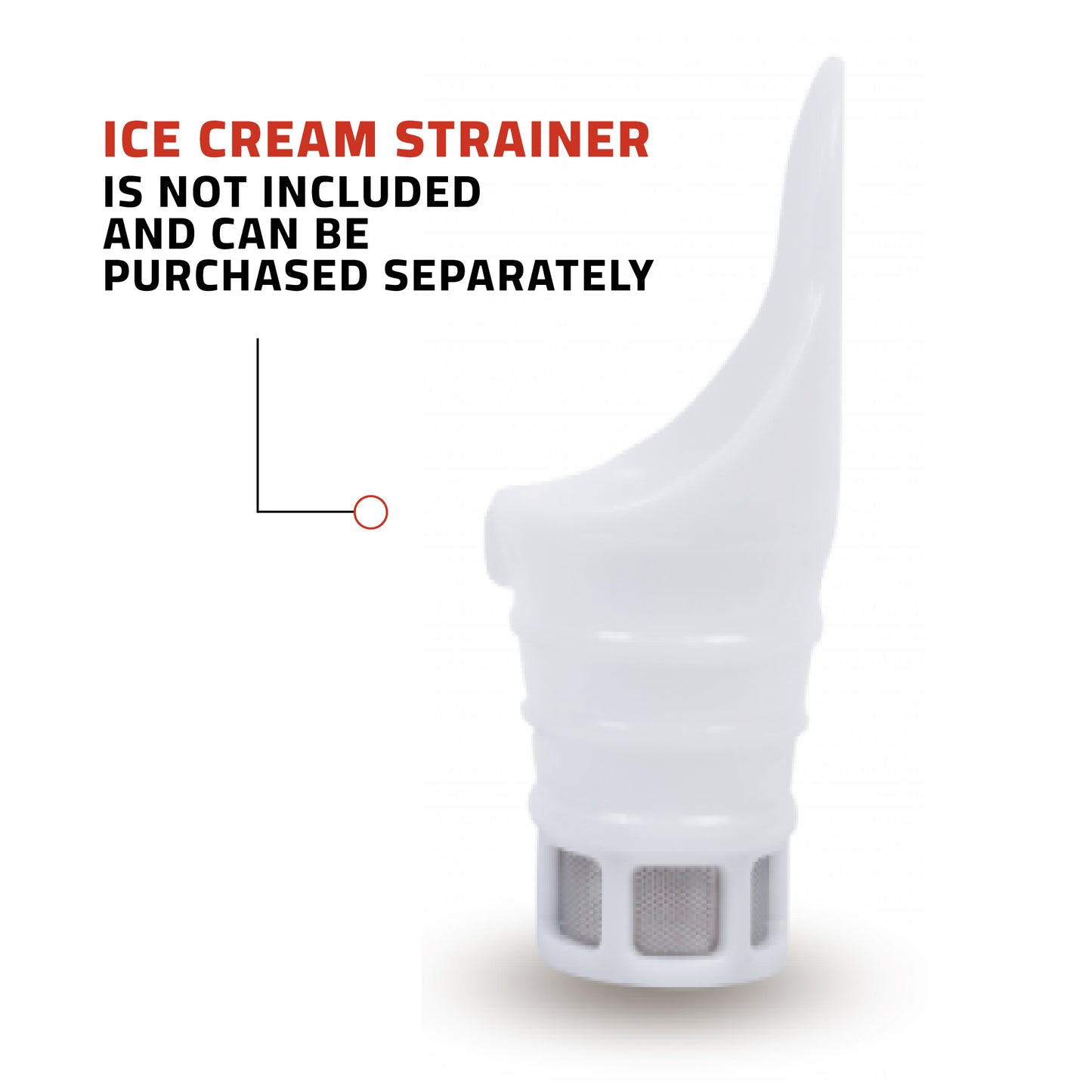 ICE CREAM STRAINER
IS NOT INCLUDED AND CAN BE PURCHASED SEPARATELY