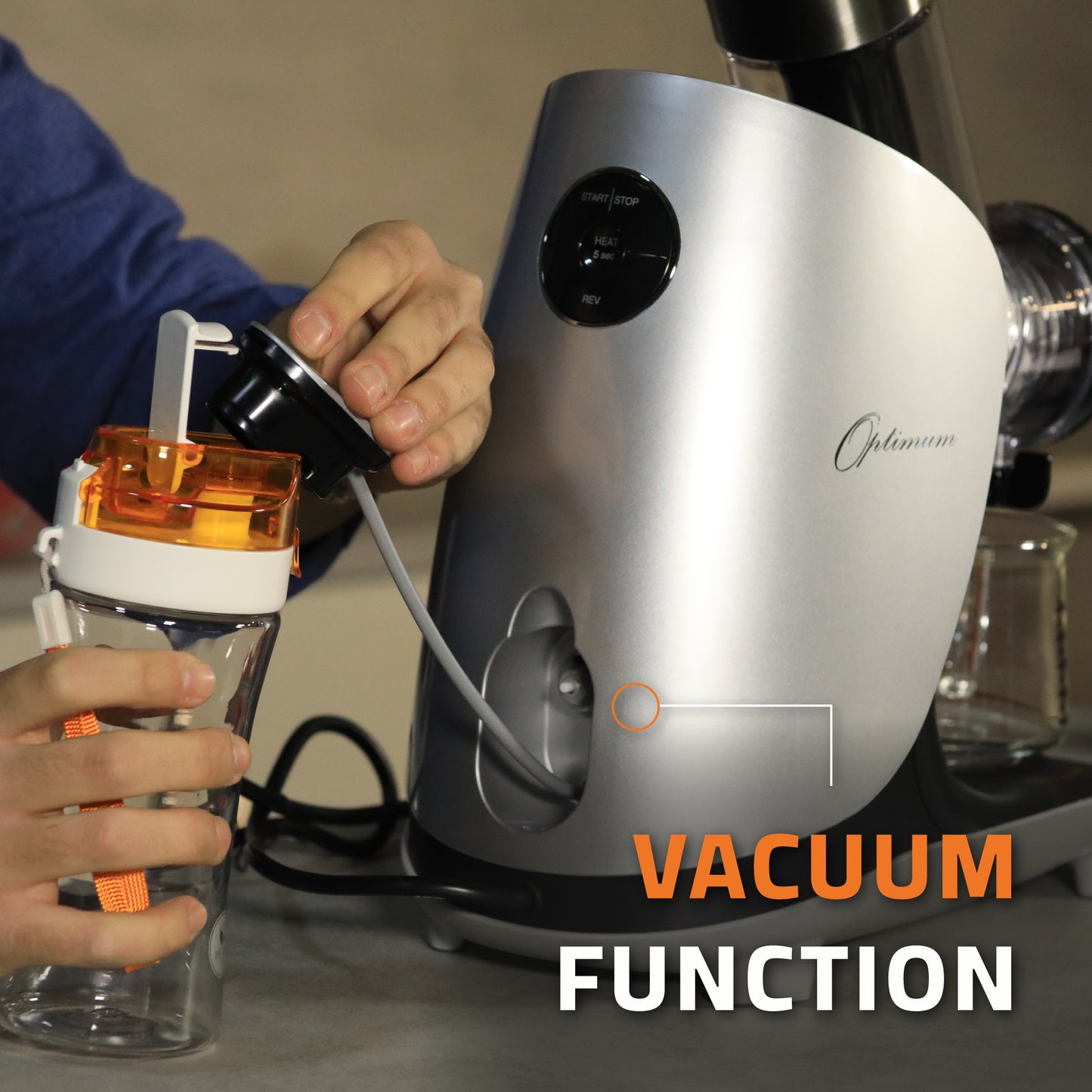 START | STOP

HEAT
5 sec

REV

Optimum

VACUUM
FUNCTION